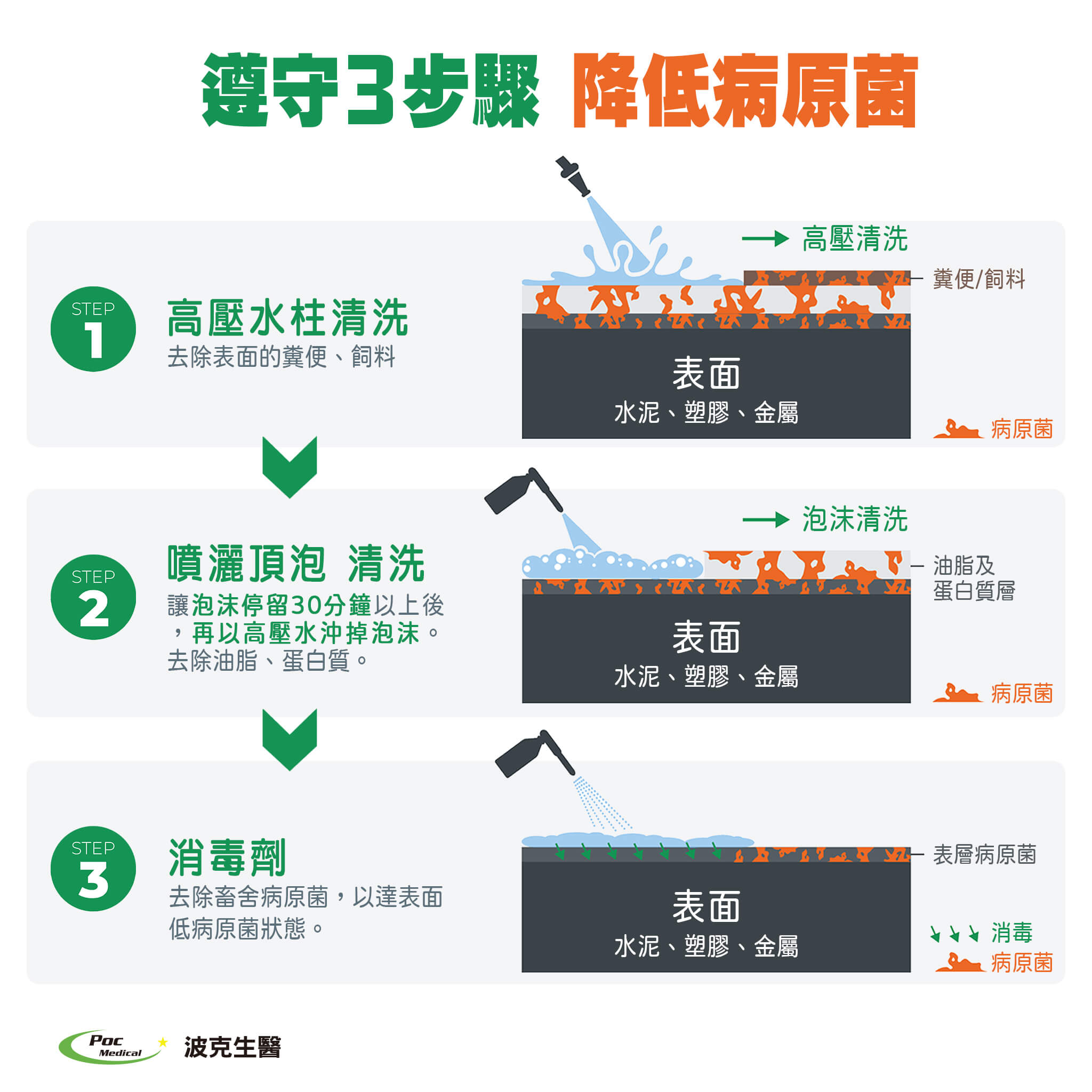 遵守3步驟 降低病原菌

STEP 1
高壓水柱清洗
去除表面的糞便、飼料

高壓清洗
糞便/飼料
表面
水泥、塑膠、金屬
病原菌

STEP 2
噴灑頂泡 清洗
讓泡沫停留30分鐘以上後，再以高壓水沖掉泡沫。去除油脂、蛋白質。

泡沫清洗
油脂及蛋白質層
表面
水泥、塑膠、金屬
病原菌

STEP 3
消毒劑
去除畜舍病原菌，以達表面低病原菌狀態。

表層病原菌
表面
水泥、塑膠、金屬
消毒
病原菌

Poc Medical 波克生醫